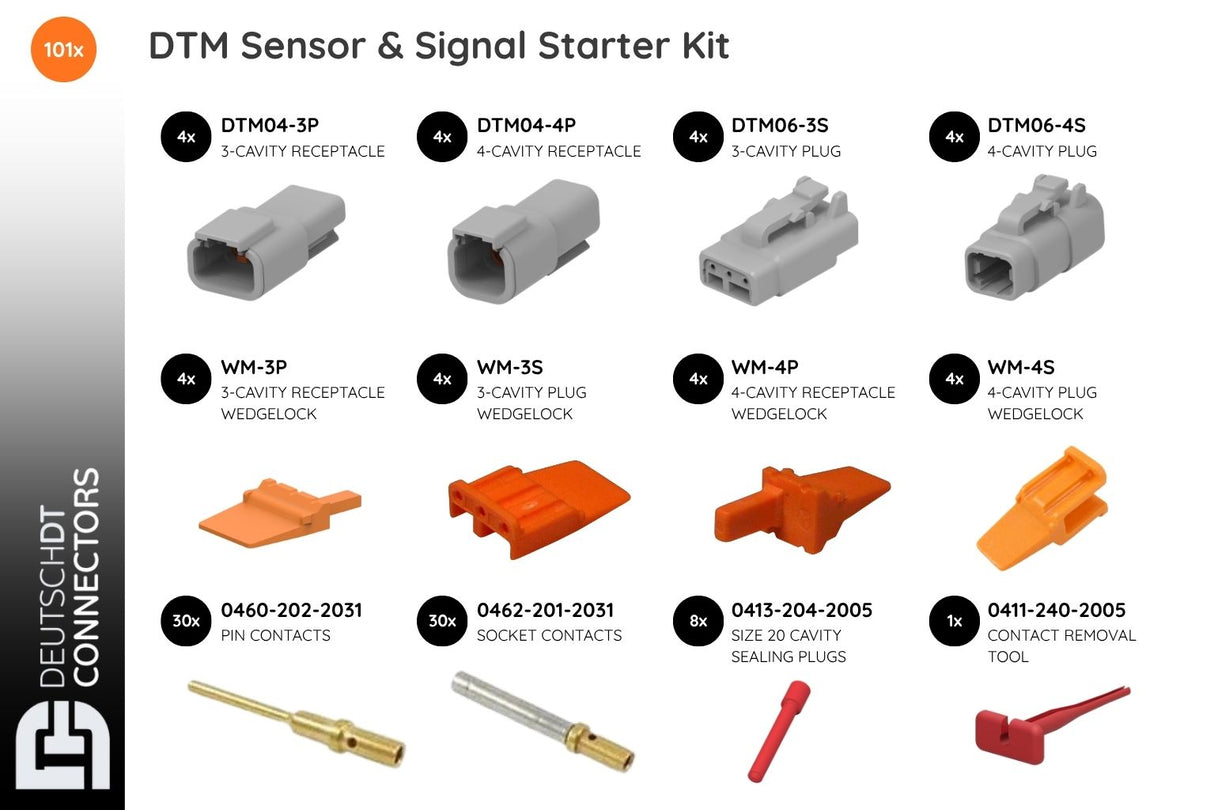 101x

DTM Sensor & Signal Starter Kit

4x DTM04-3P
3-CAVITY RECEPTACLE

4x DTM04-4P
4-CAVITY RECEPTACLE

4x DTM06-3S
3-CAVITY PLUG

4x DTM06-4S
4-CAVITY PLUG

4x WM-3P
3-CAVITY RECEPTACLE WEDGELOCK

4x WM-3S
3-CAVITY PLUG WEDGELOCK

4x WM-4P
4-CAVITY RECEPTACLE WEDGELOCK

4x WM-4S
4-CAVITY PLUG WEDGELOCK

30x 0460-202-2031
PIN CONTACTS

30x 0462-201-2031
SOCKET CONTACTS

8x 0413-204-2005
SIZE 20 CAVITY SEALING PLUGS

1x 0411-240-2005
CONTACT REMOVAL TOOL

DEUTSCHDT CONNECTORS